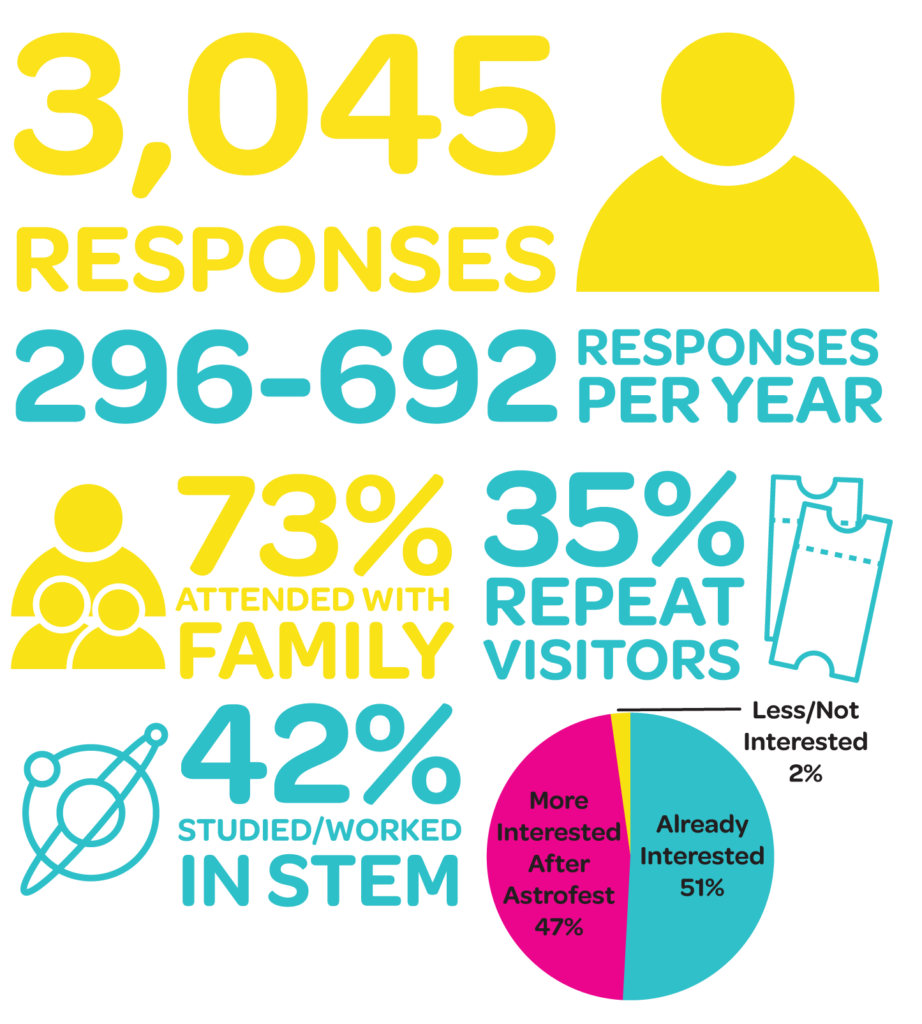 3,045
RESPONSES

296-692 RESPONSES PER YEAR

73%
ATTENDED WITH
FAMILY

35%
REPEAT
VISITORS

42%
STUDIED/WORKED
IN STEM

Less/Not Interested 2%

More Interested After Astrofest 47%

Already Interested 51%